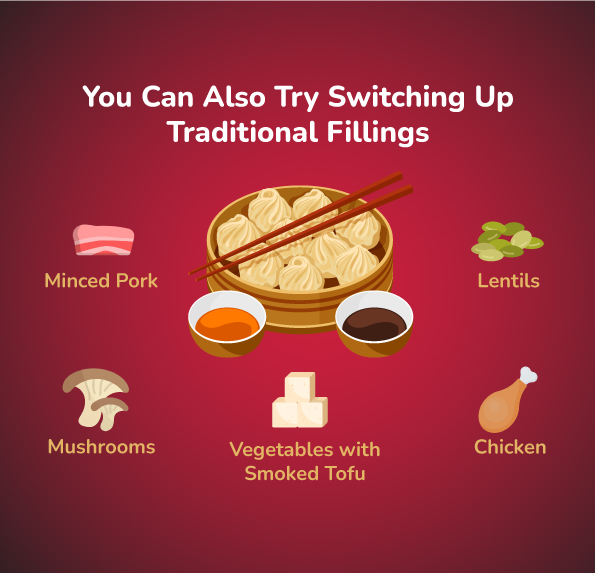 You Can Also Try Switching Up Traditional Fillings

Minced Pork

Lentils

Mushrooms

Vegetables with Smoked Tofu

Chicken