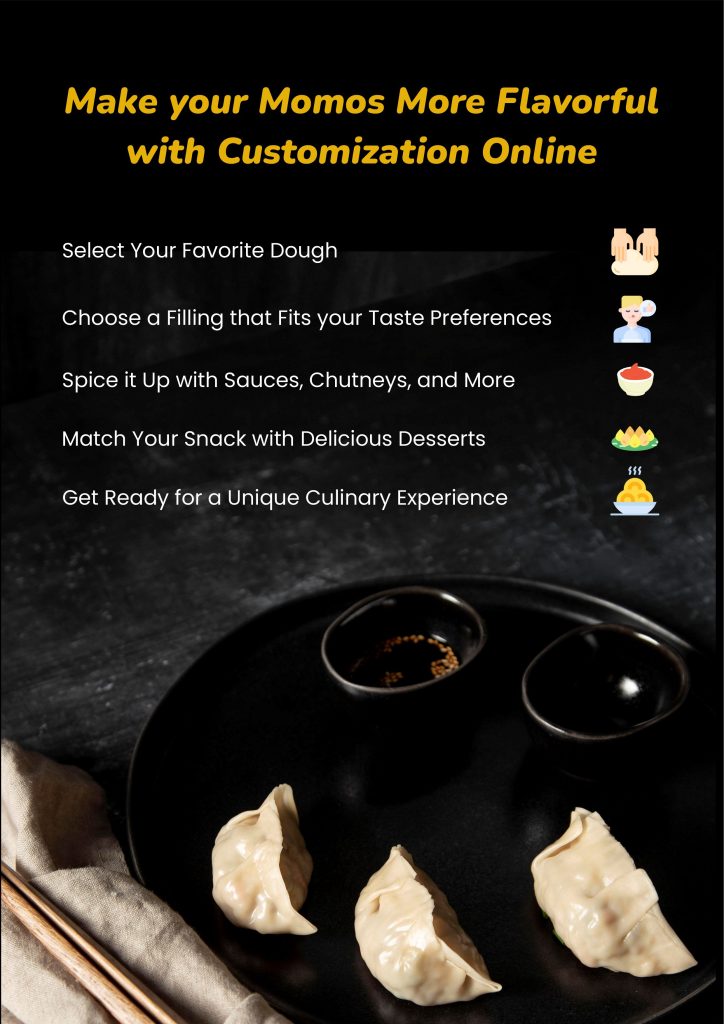 Make your Momos More Flavorful with Customization Online

Select Your Favorite Dough

Choose a Filling that Fits your Taste Preferences

Spice it Up with Sauces, Chutneys, and More

Match Your Snack with Delicious Desserts

Get Ready for a Unique Culinary Experience